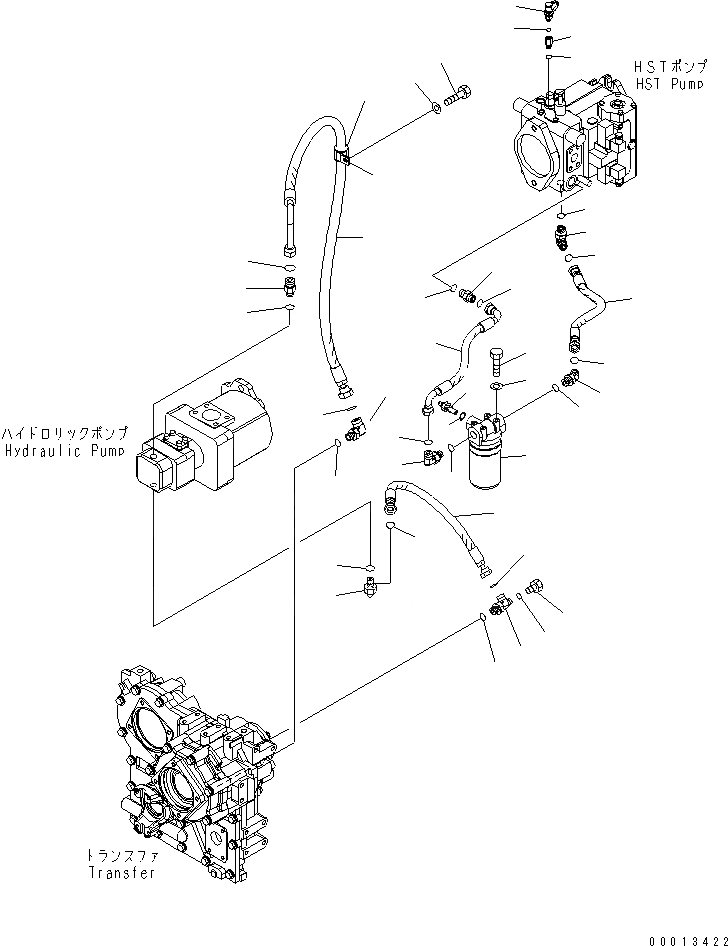 HSTポンプ
HST Pump

ハイドロリックポンプ
Hydraulic Pump

トランスファ
Transfer

00013422