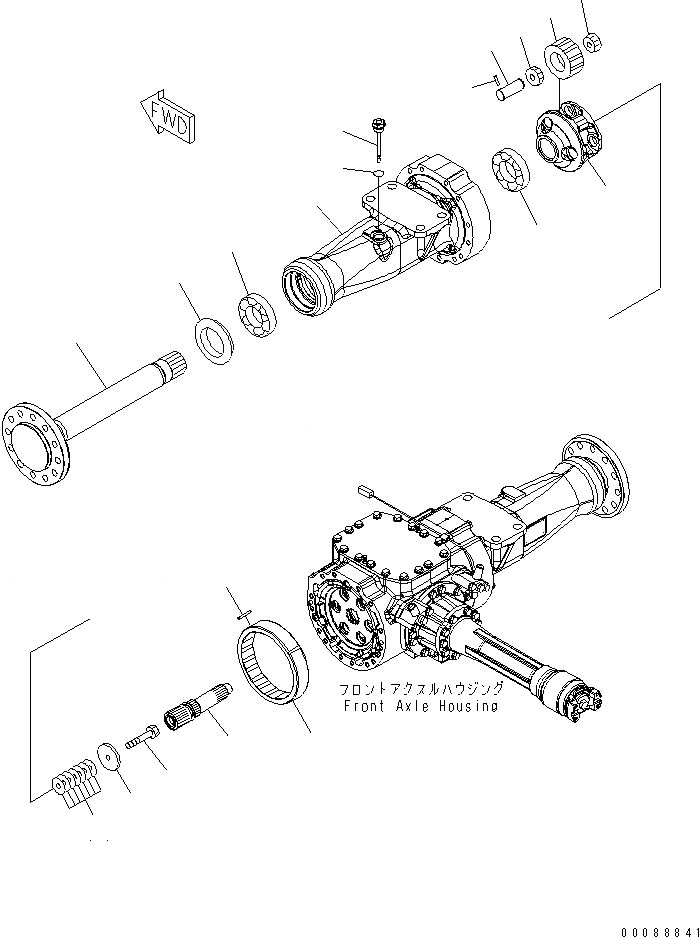 FWD

フロントアクスルハウジング
Front Axle Housing

00088841