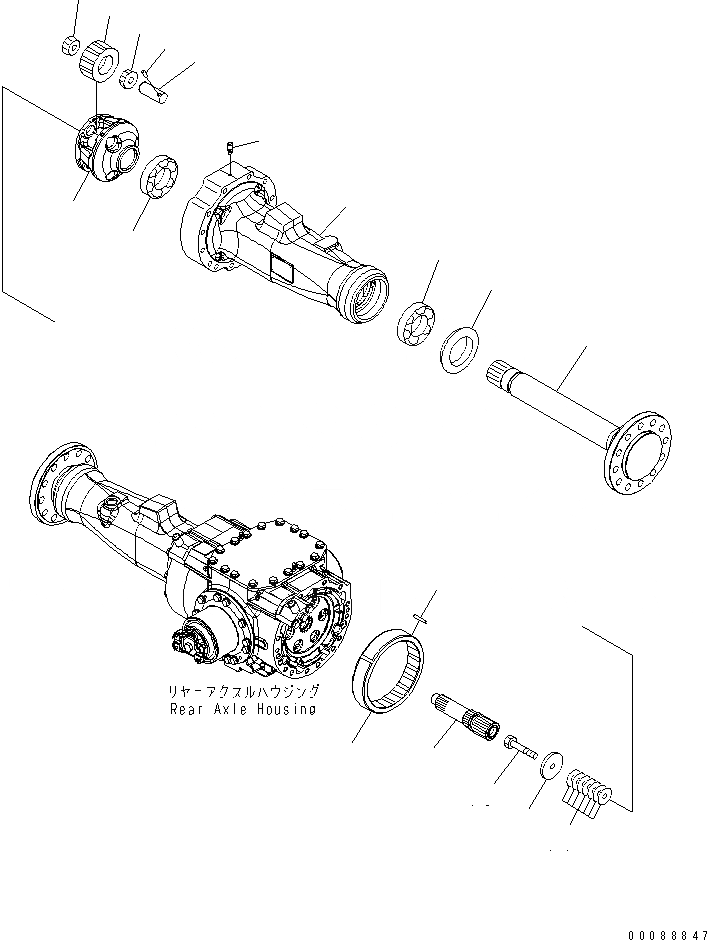 リヤーアクスルハウジング
Rear Axle Housing

00088847