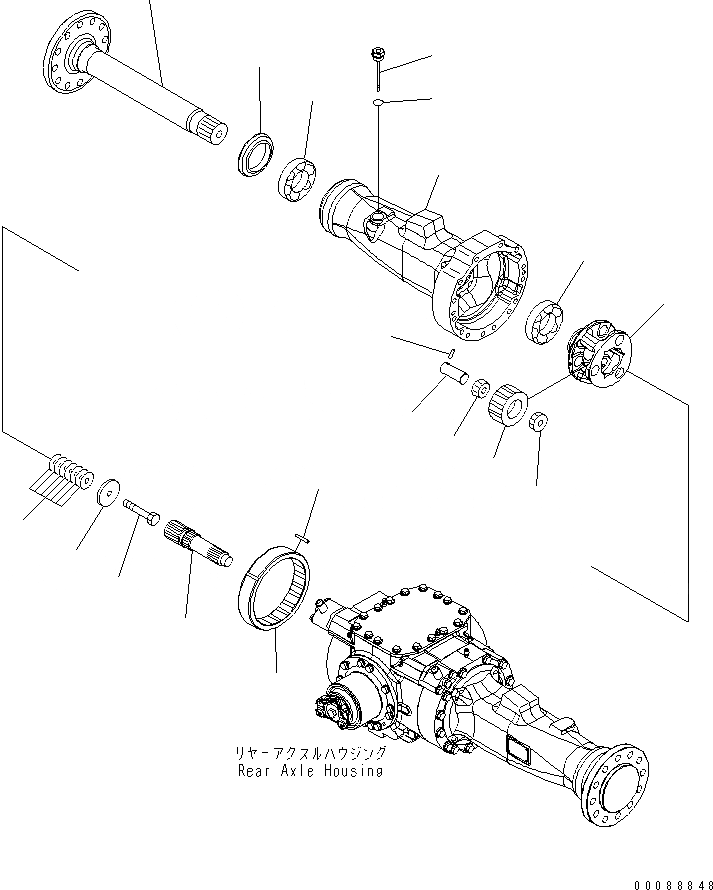 リヤーアクスルハウジング
Rear Axle Housing

00088848