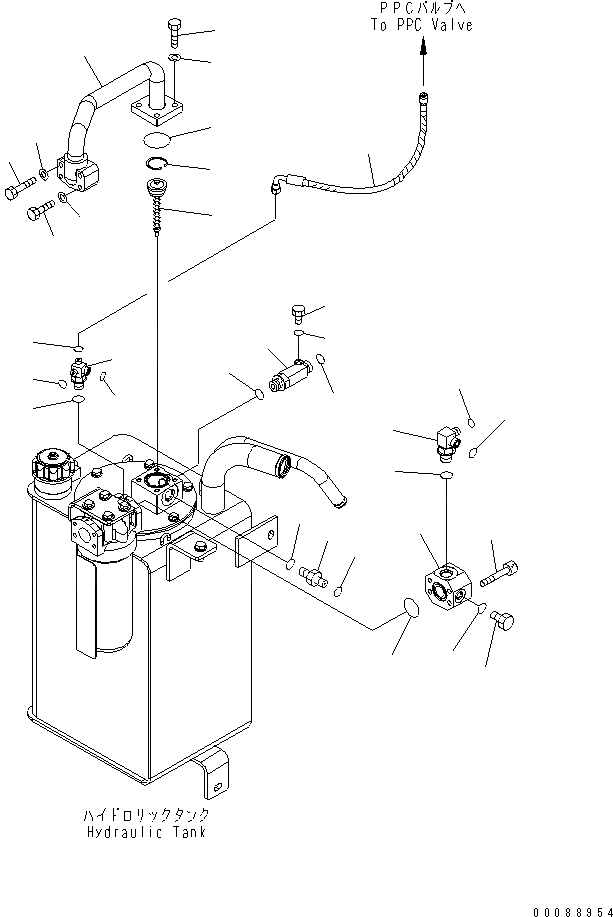 PPCバルブへ
To PPC Valve

ハイドロリックタンク
Hydraulic Tank

00088954