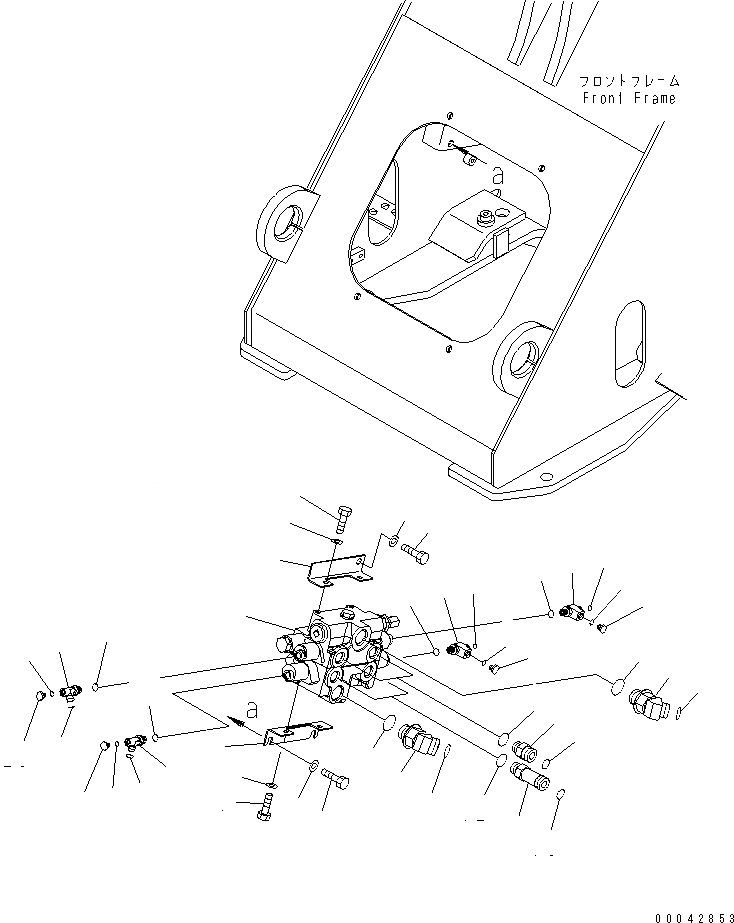 フロントフレーム
Front Frame

a

a

00042853