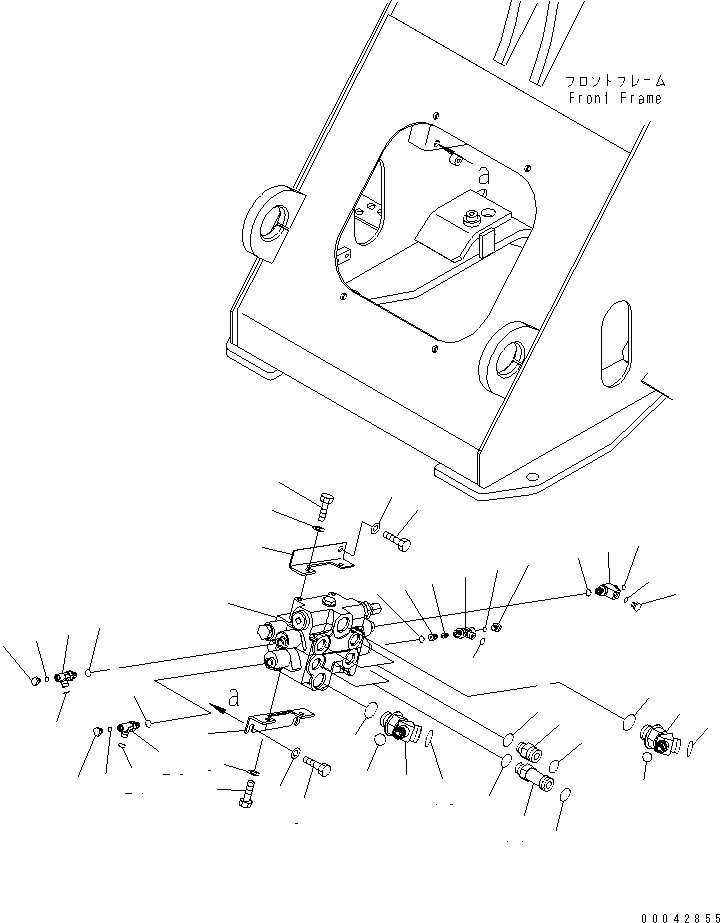 フロントフレーム
Front Frame

a

a

00042855