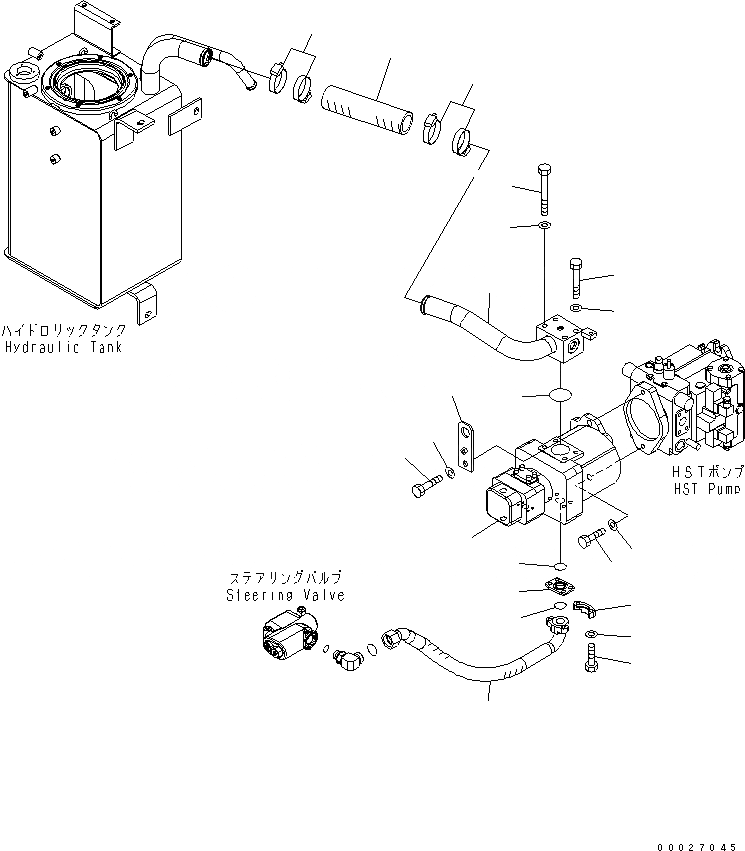 ハイドロリックタンク
Hydraulic Tank

HSTポンプ
HST Pump

ステアリングバルブ
Steering Valve

00027045