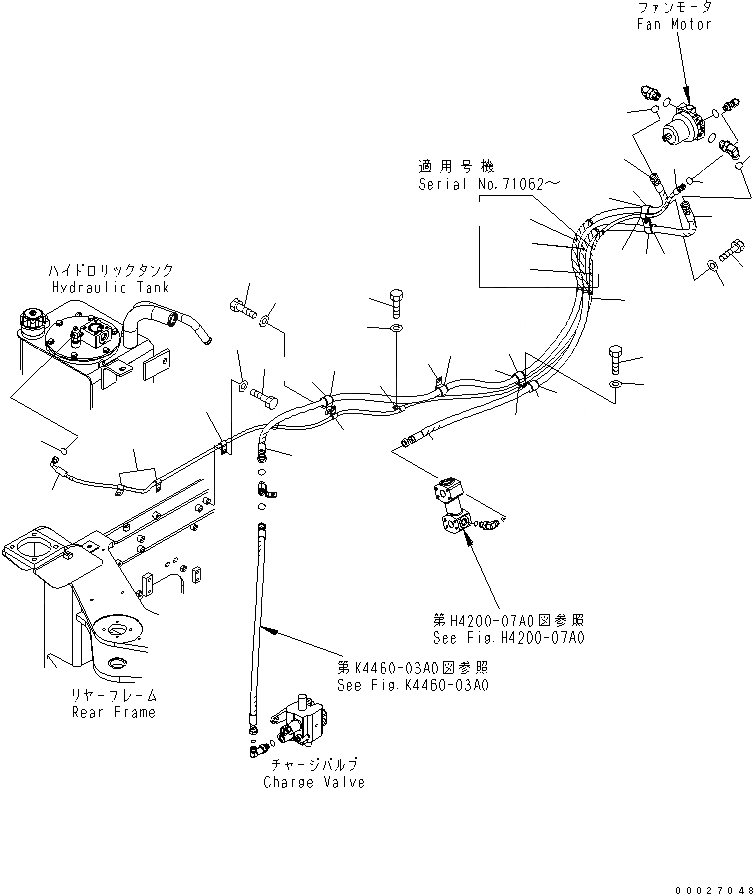 ファンモータ
Fan Motor

適用号機
Serial No.71062～

ハイドロリックタンク
Hydraulic Tank

第H4200-07A0図参照
See Fig.H4200-07A0

第K4460-03A0図参照
See Fig.K4460-03A0

リヤーフレーム
Rear Frame

チャージバルブ
Charge Valve

00027048