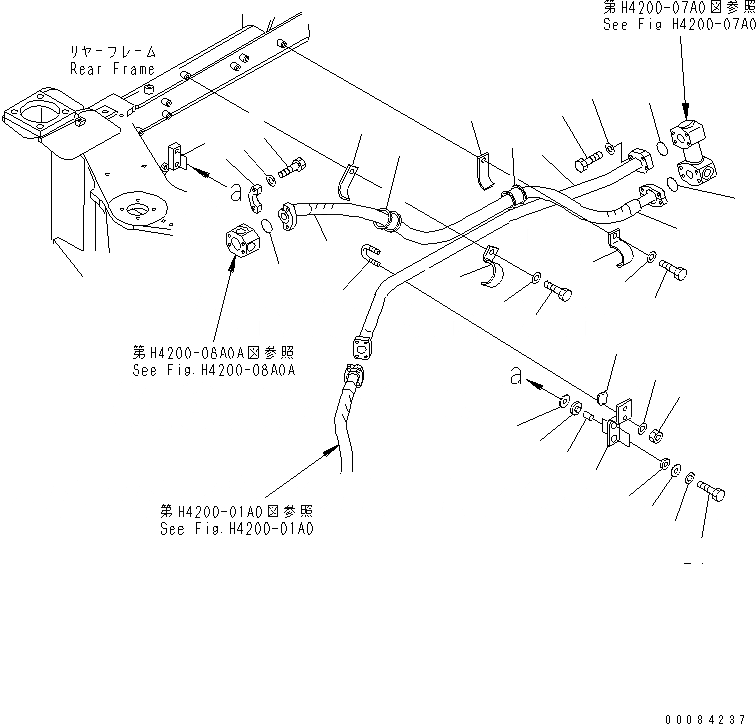 第H4200-07A0図参照
See Fig H4200-07A0

リヤーフレーム
Rear Frame

a

第H4200-08A0A図参照
See Fig.H4200-08A0A

a

第H4200-01A0図参照
See Fig.H4200-01A0

00084237