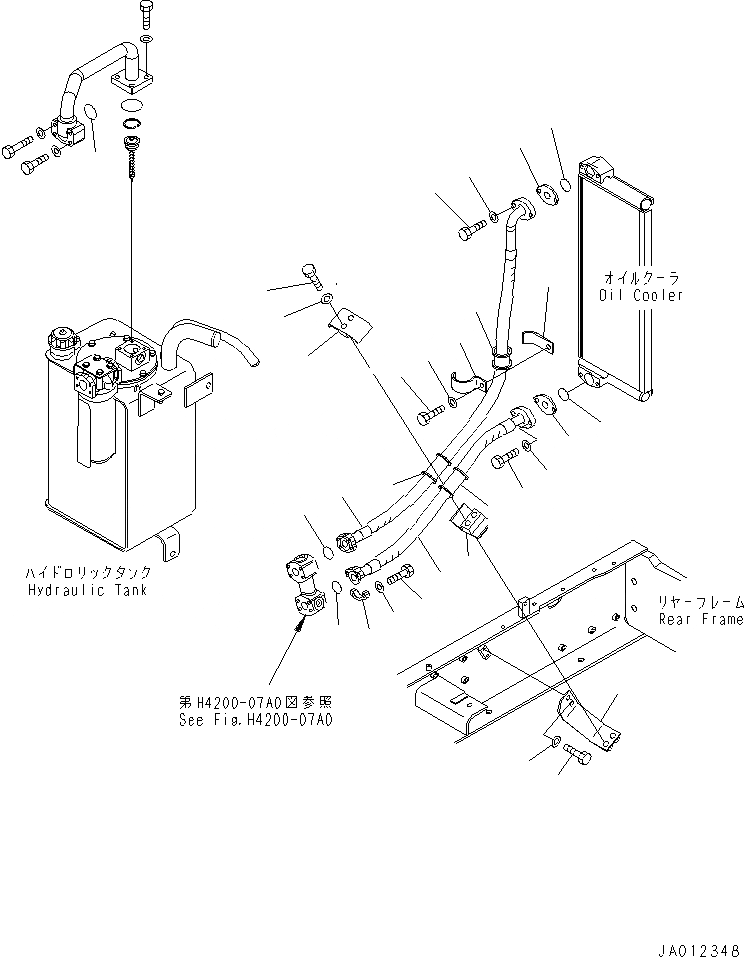 オイルクーラ
Oil Cooler

ハイドロリックタンク
Hydraulic Tank

リヤーフレーム
Rear Frame

第H4200-07A0図参照
See Fig.H4200-07A0

JA012348