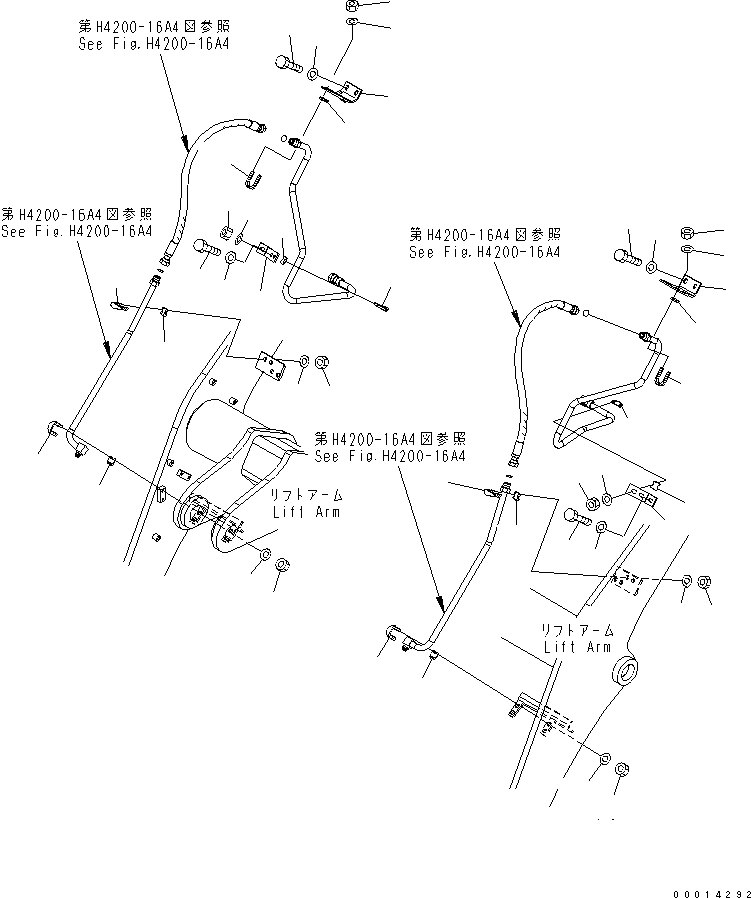 第H4200-16A4図参照
See Fig.H4200-16A4

第H4200-16A4図参照
See Fig.H4200-16A4

第H4200-16A4図参照
See Fig.H4200-16A4

第H4200-16A4図参照
See Fig.H4200-16A4

リフトアーム
Lift Arm

リフトアーム
Lift Arm

00014292