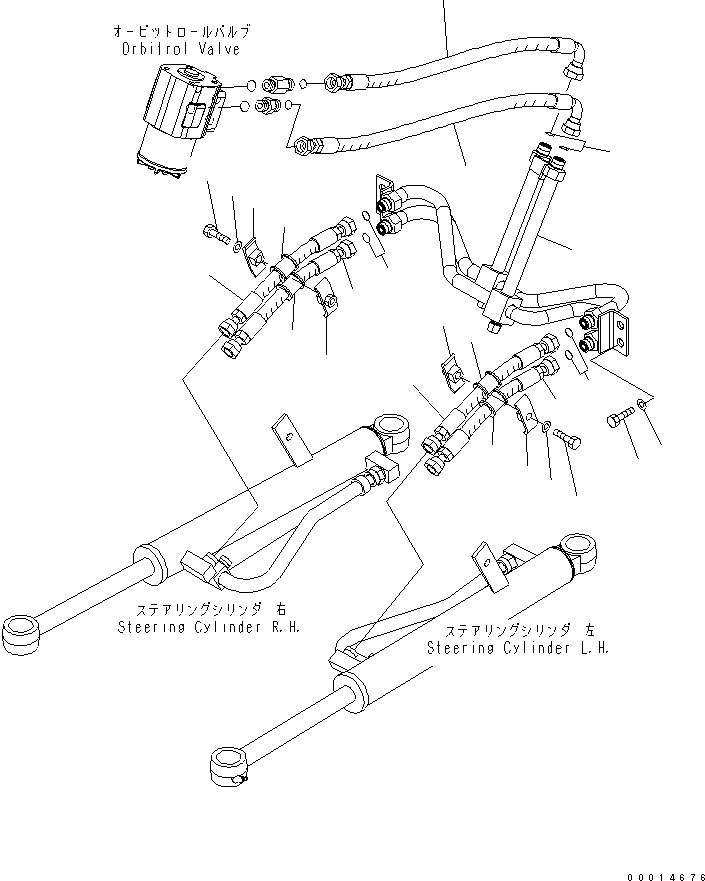 オービットロールバルブ
Orbitrol Valve

ステアリングシリンダ 右
Steering Cylinder R.H.

ステアリングシリンダ 左
Steering Cylinder L.H.

00014676