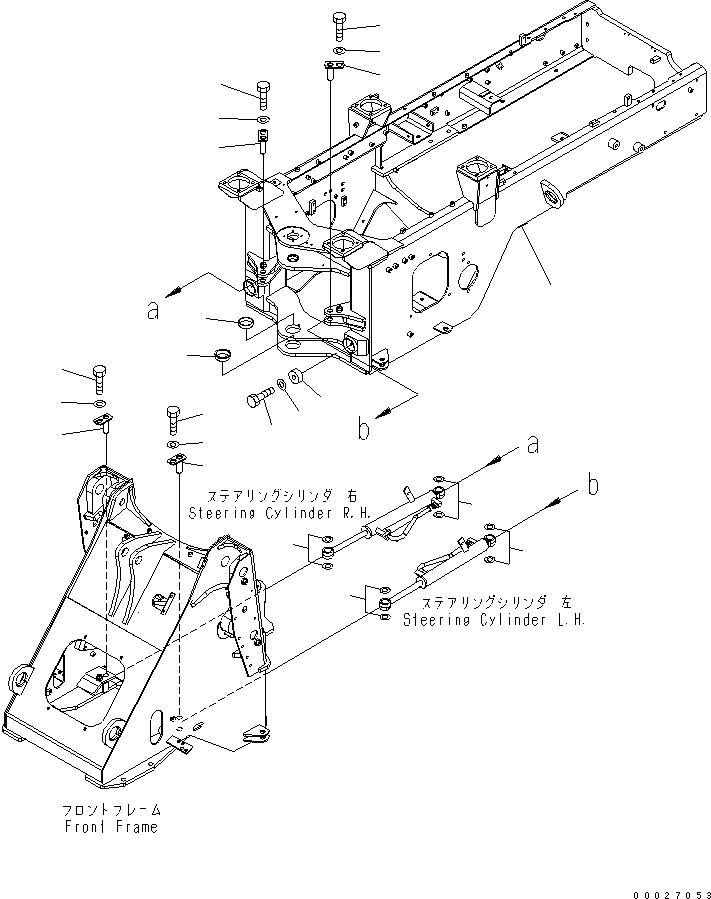 a

b

a

b

ステアリングシリンダ 右
Steering Cylinder R.H.

ステアリングシリンダ 左
Steering Cylinder L.H.

フロントフレーム
Front Frame

00027053