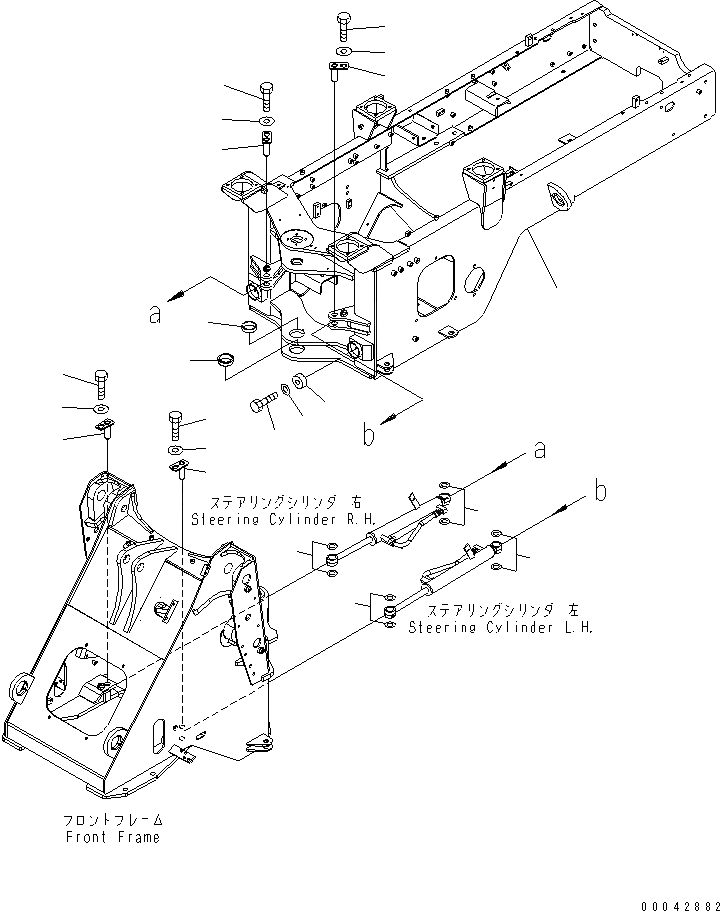 a

b

a

b

ステアリングシリンダ 右
Steering Cylinder R.H.

ステアリングシリンダ 左
Steering Cylinder L.H.

フロントフレーム
Front Frame

00042882