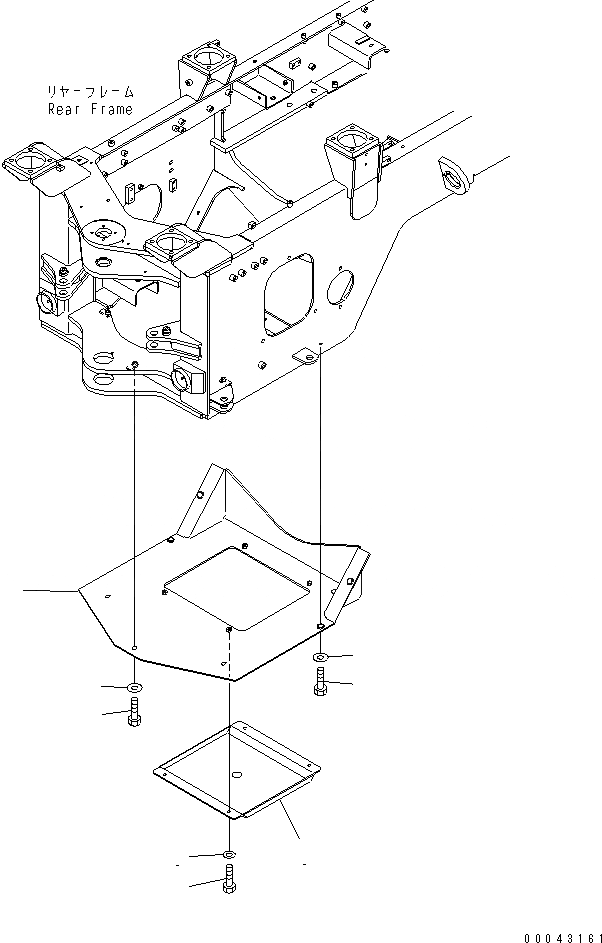 リヤーフレーム
Rear Frame

00043161