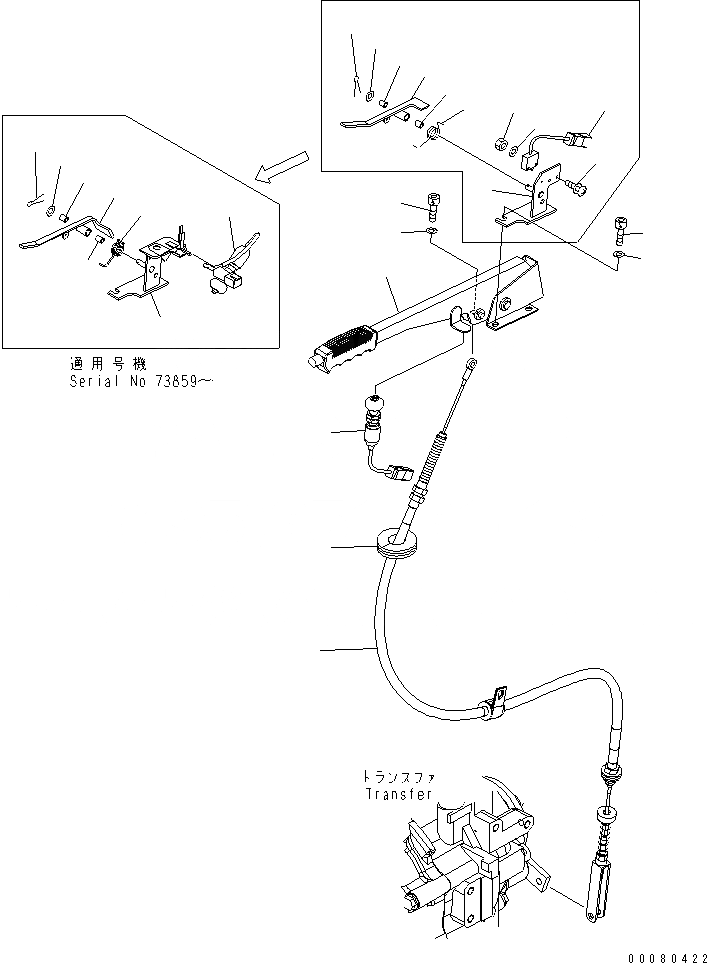 適用号機
Serial No 73859～

トランスファ
Transfer

00080422