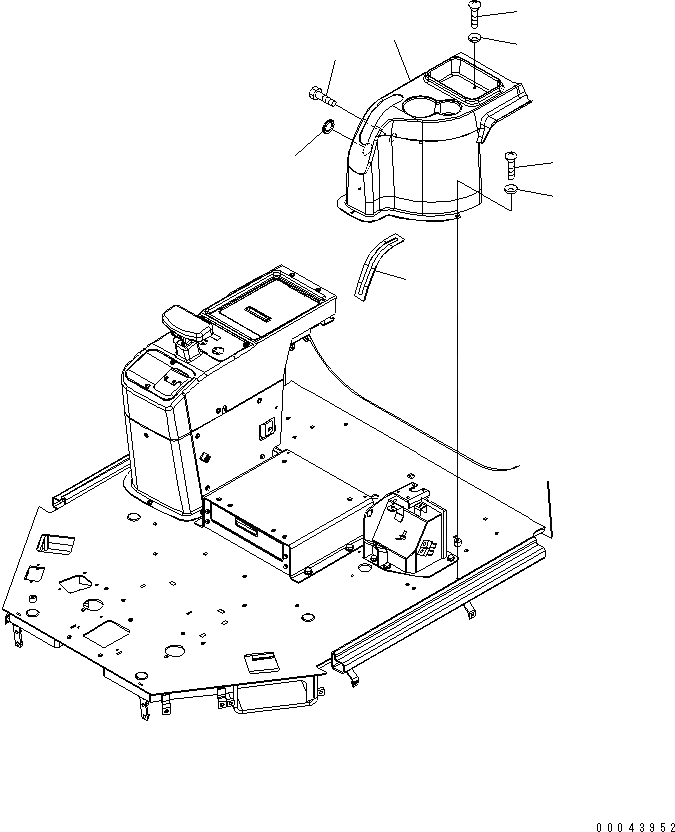 00043952