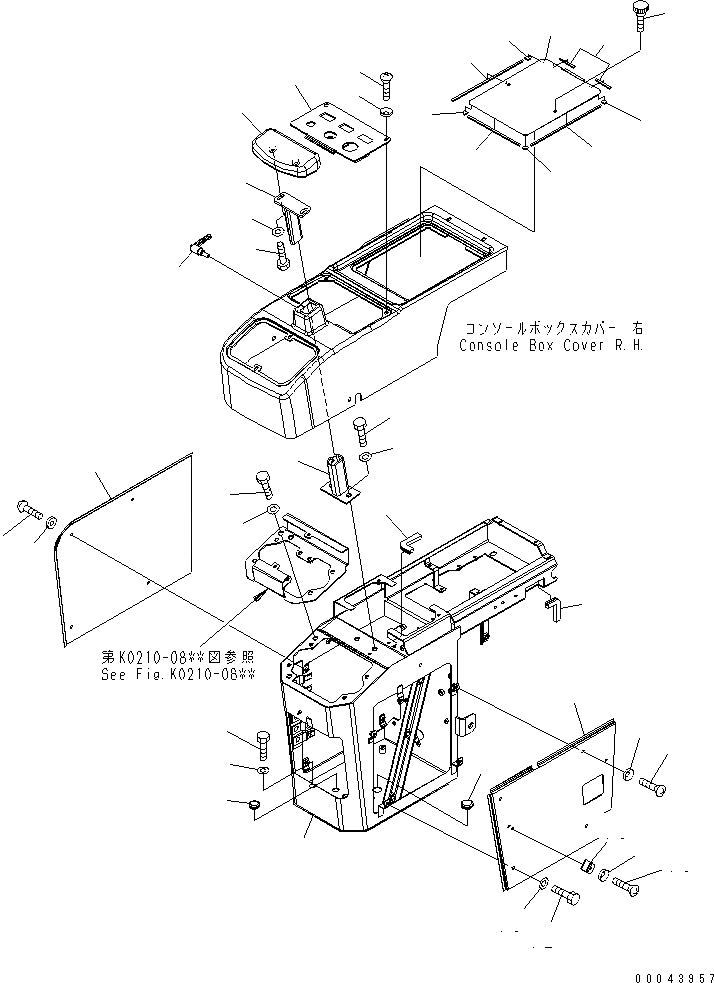 コンソールボックスカバー 右
Console Box Cover R.H.

第K0210-08**図参照
See Fig.K0210-08**

00043957