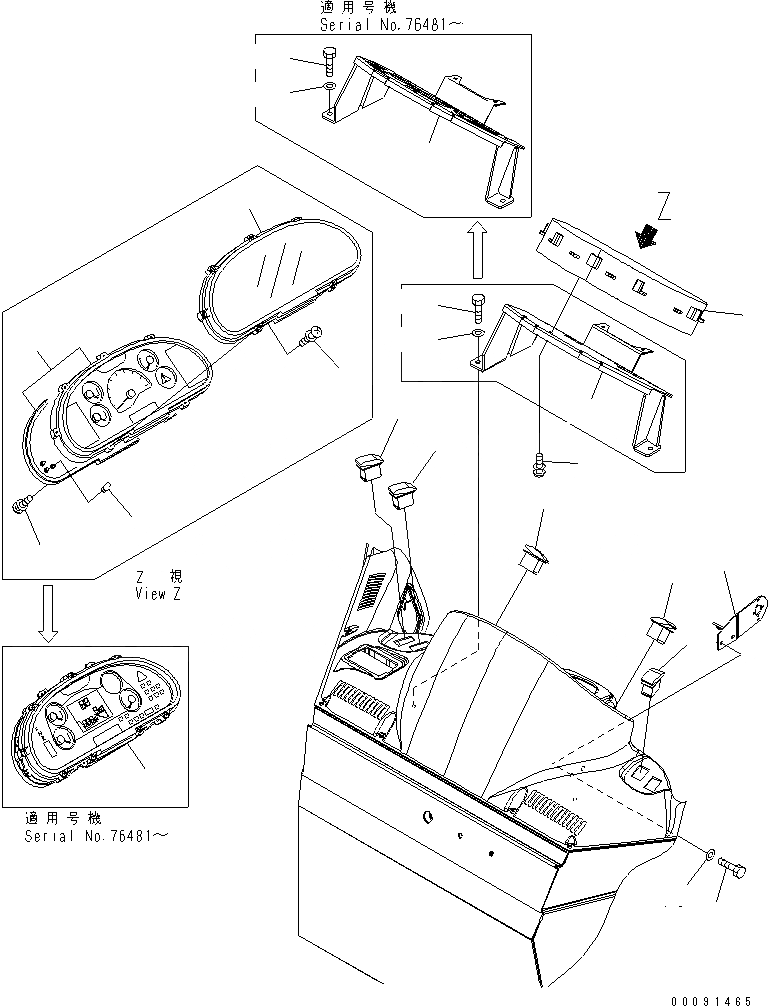 適用号機
Serial No.76481～

Z

Z 視
View Z

適用号機
Serial No.76481～

00091465