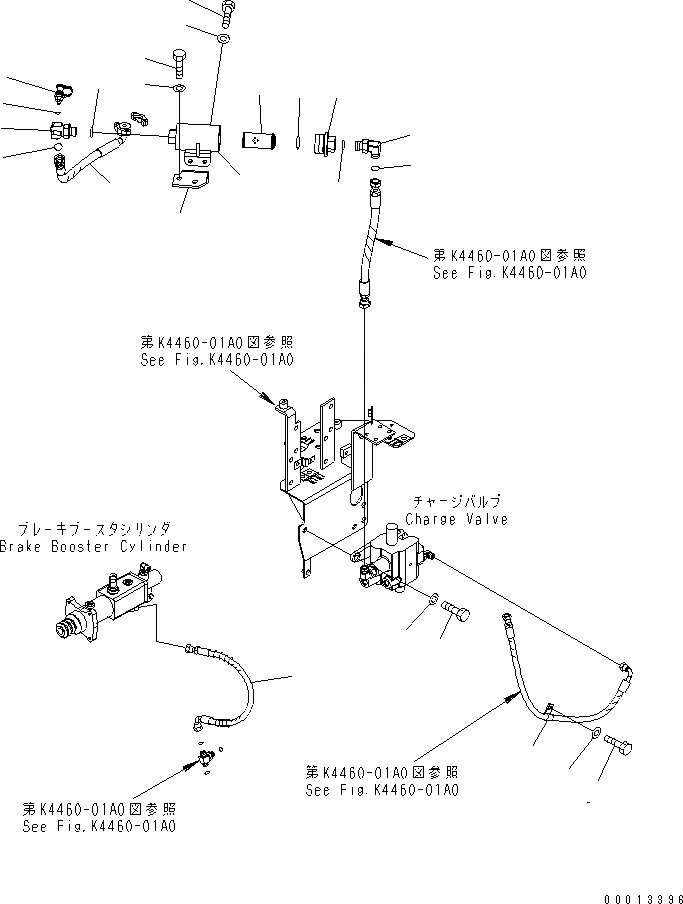 第K4460-01A0図参照
See Fig.K4460-01A0

第K4460-01A0図参照
See Fig.K4460-01A0

チャージバルブ
Charge Valve

ブレーキブースタシリンダ
Brake Booster Cylinder

第K4460-01A0図参照
See Fig.K4460-01A0

第K4460-01A0図参照
See Fig.K4460-01A0

00013396