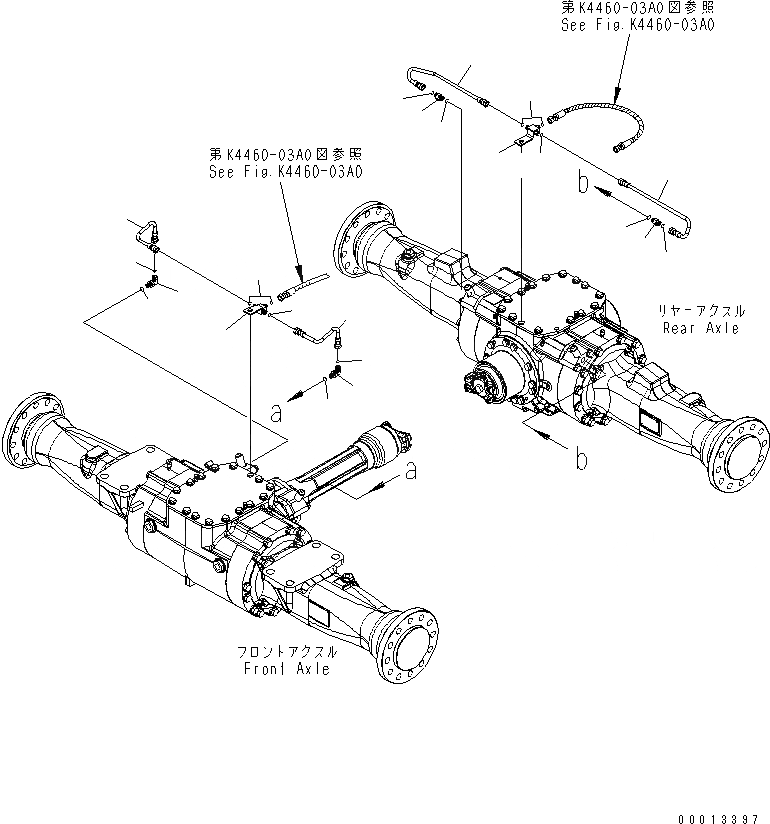 第K4460-03A0図参照
See Fig.K4460-03A0

第K4460-03A0図参照
See Fig.K4460-03A0

b

リヤーアクスル
Rear Axle

a

a

b

フロントアクスル
Front Axle

00013397