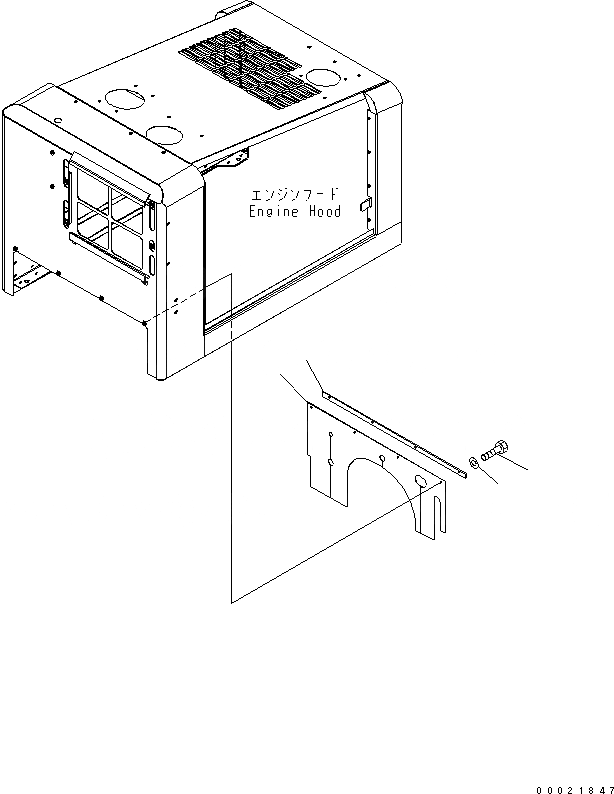 エンジンフード
Engine Hood

00021847