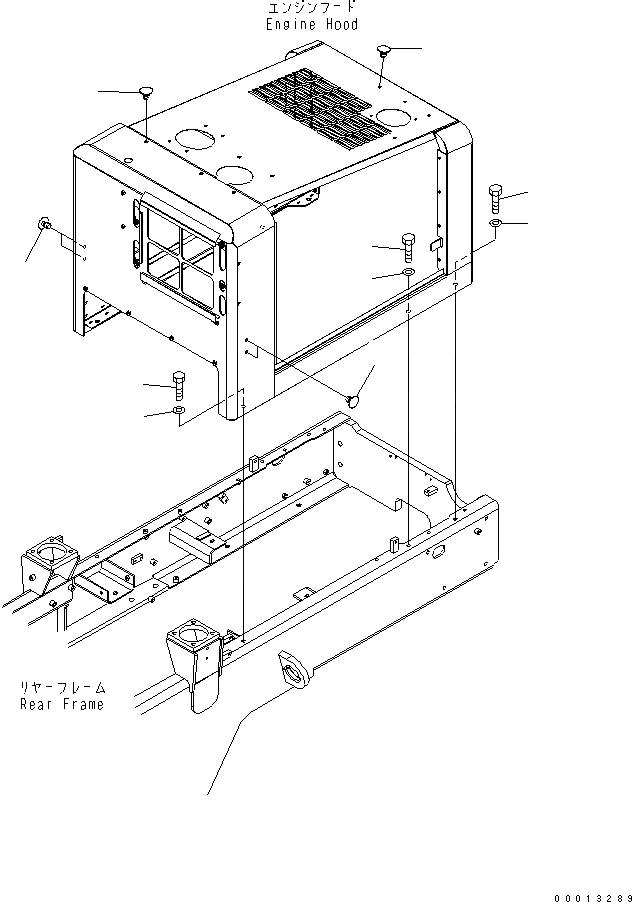 エンジンフード
Engine Hood

リヤーフレーム
Rear Frame

00013289