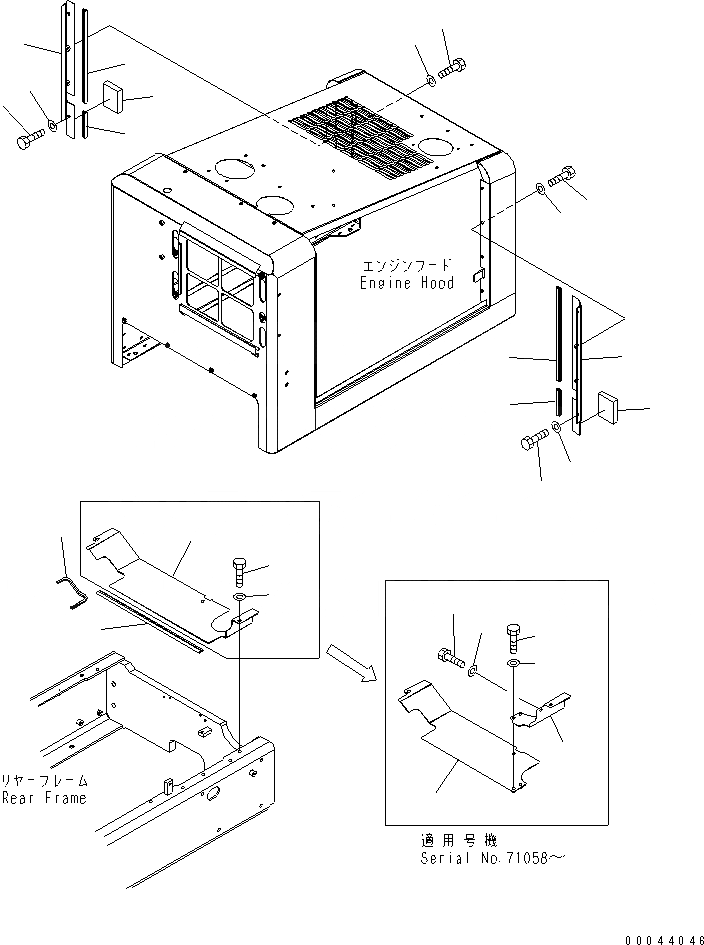 エンジンフード
Engine Hood

リヤーフレーム
Rear Frame

適用号機
Serial No.71058～

00044046