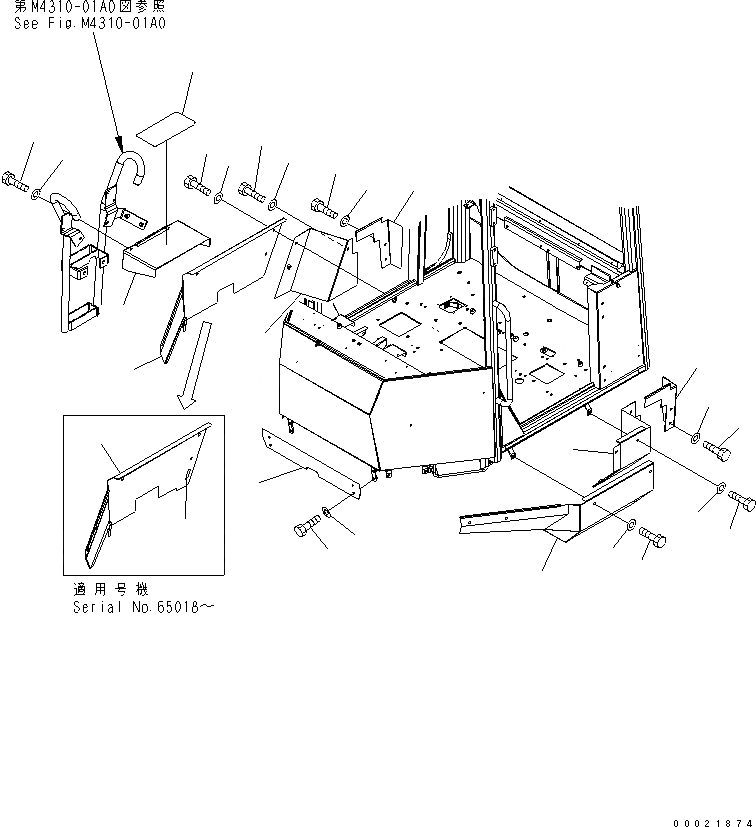 第M4310-01A0図参照
See Fig.M4310-01A0

適用号機
Serial No.65018～

00021874