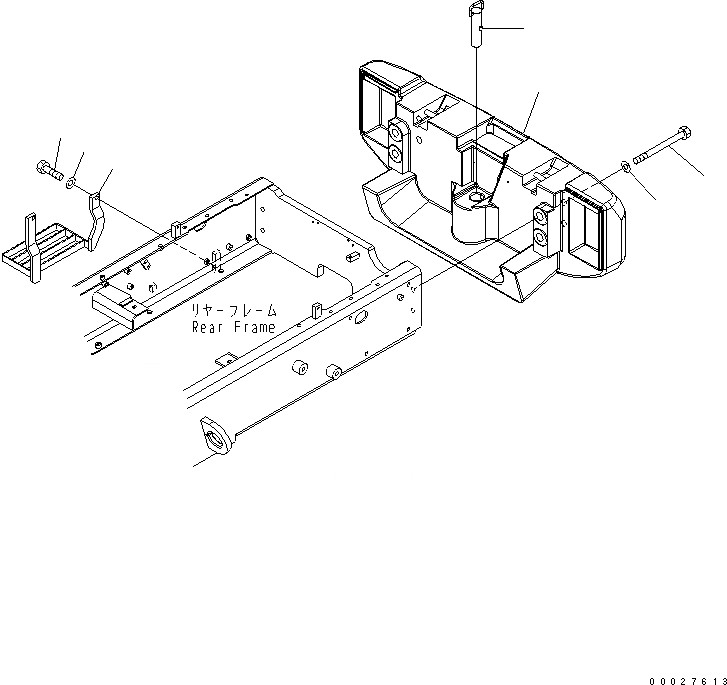 リヤーフレーム
Rear Frame

00027613