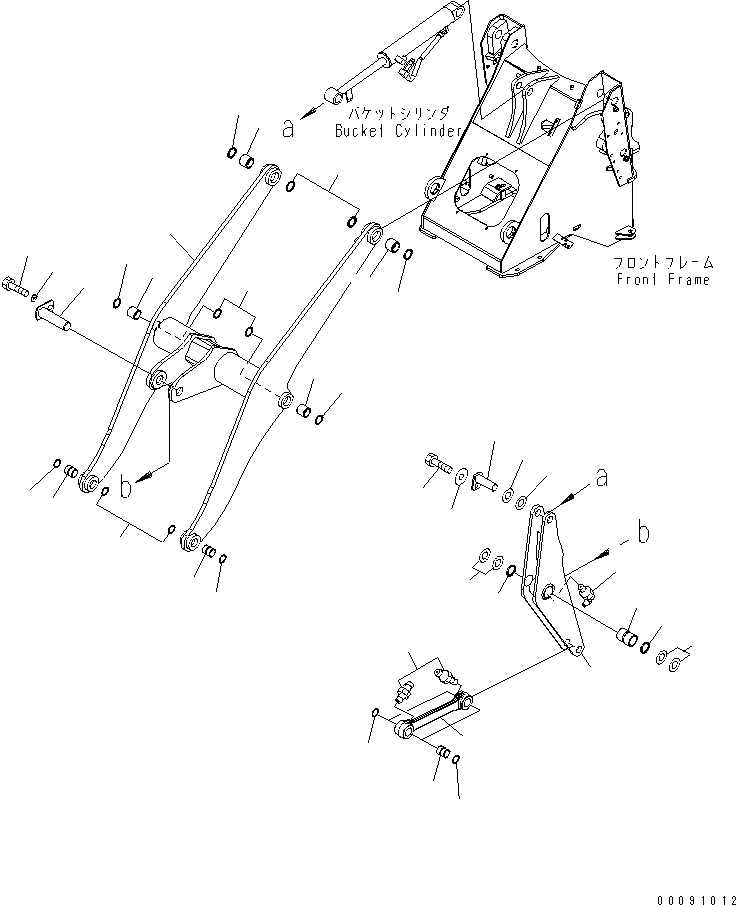 a
バケットシリンダ
Bucket Cylinder

フロントフレーム
Front Frame

b

a

b

00091012