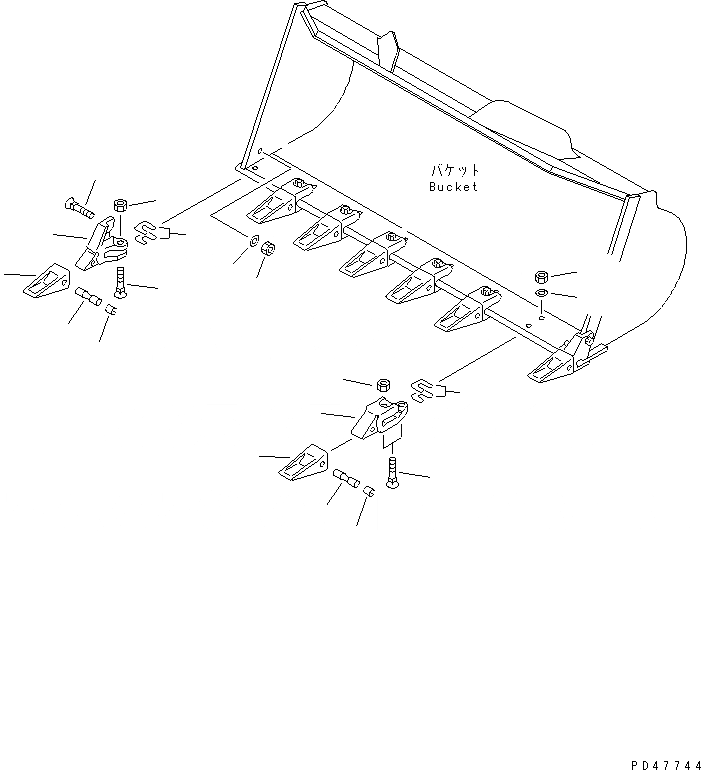 バケット
Bucket

PD47744