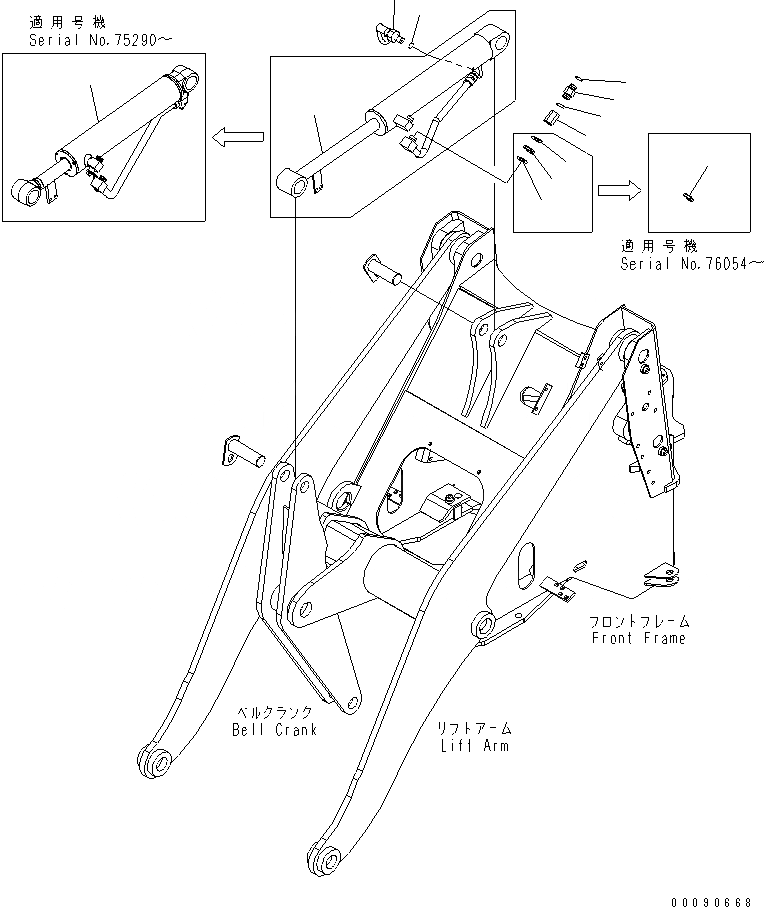 適用号機
Serial No.75290～

適用号機
Serial No.76054～

フロントフレーム
Front Frame

ベルクランク
Bell Crank

リフトアーム
Lift Arm

00090668