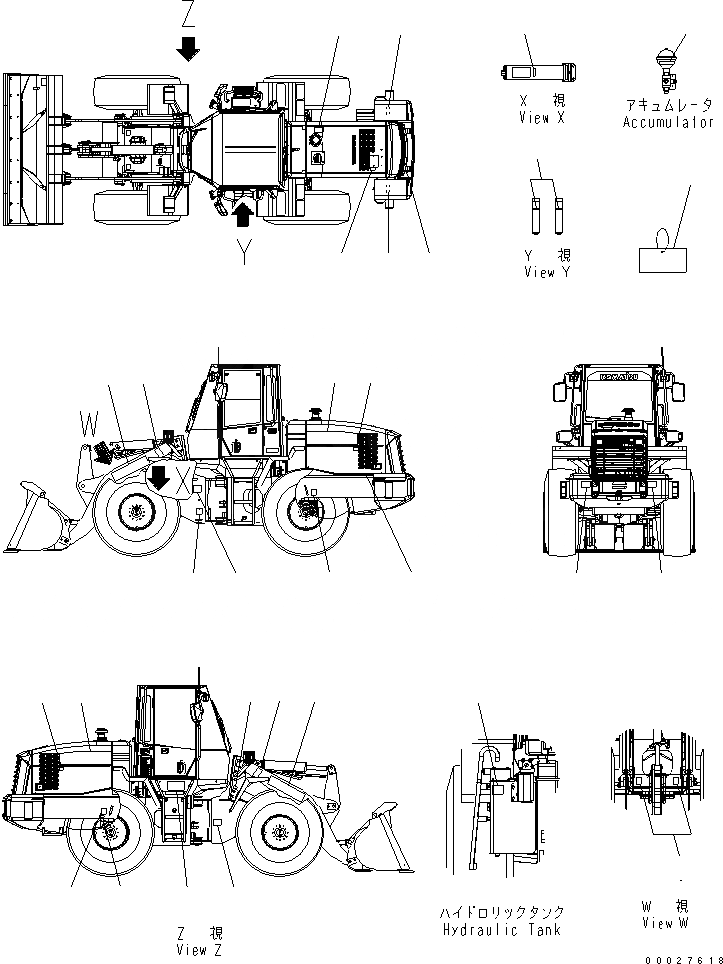 Z

Y

X 視
View X

アキュムレータ
Accumulator

Y 視
View Y

W

X

KOMATSU

Z 視
View Z

ハイドロリックタンク
Hydraulic Tank

W 視
View W

00027618