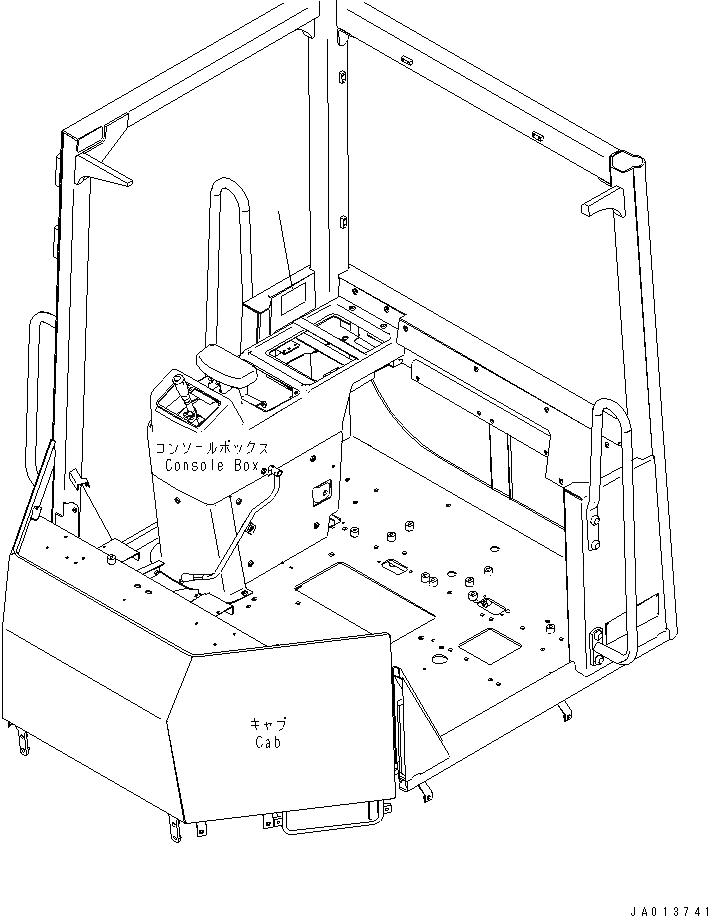 コンソールボックス
Console Box

キャブ
Cab

JA013741