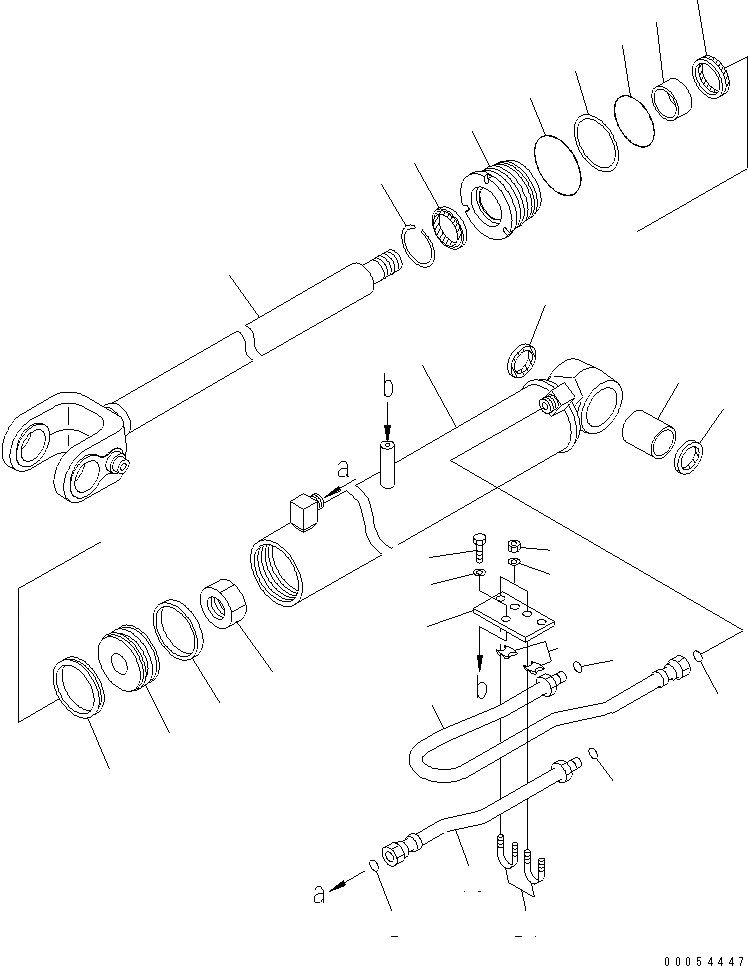 b
a
b
a
00054447