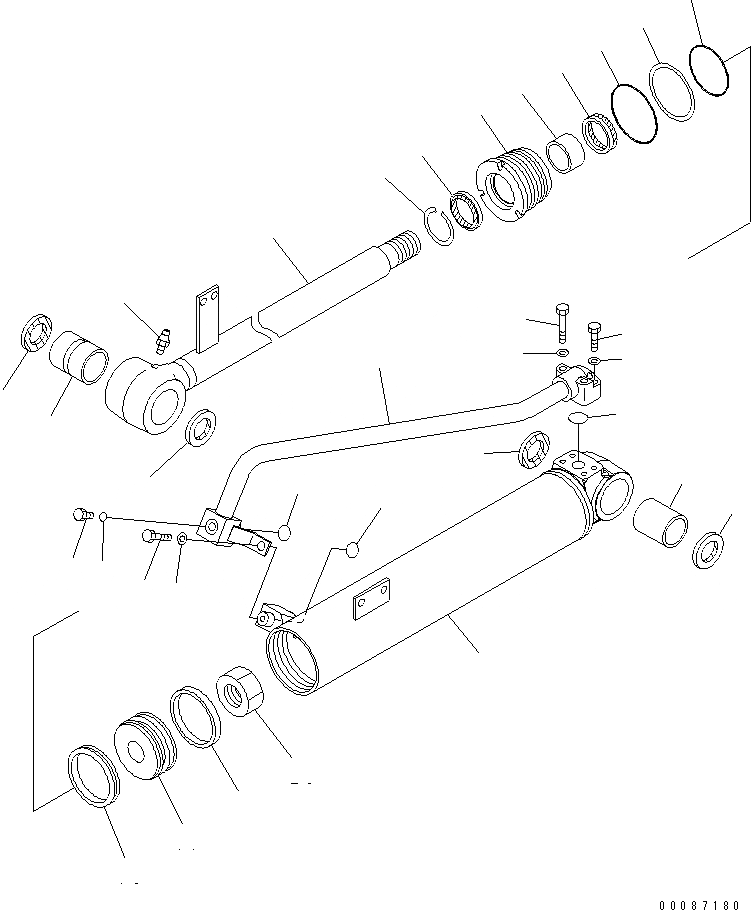 00087180