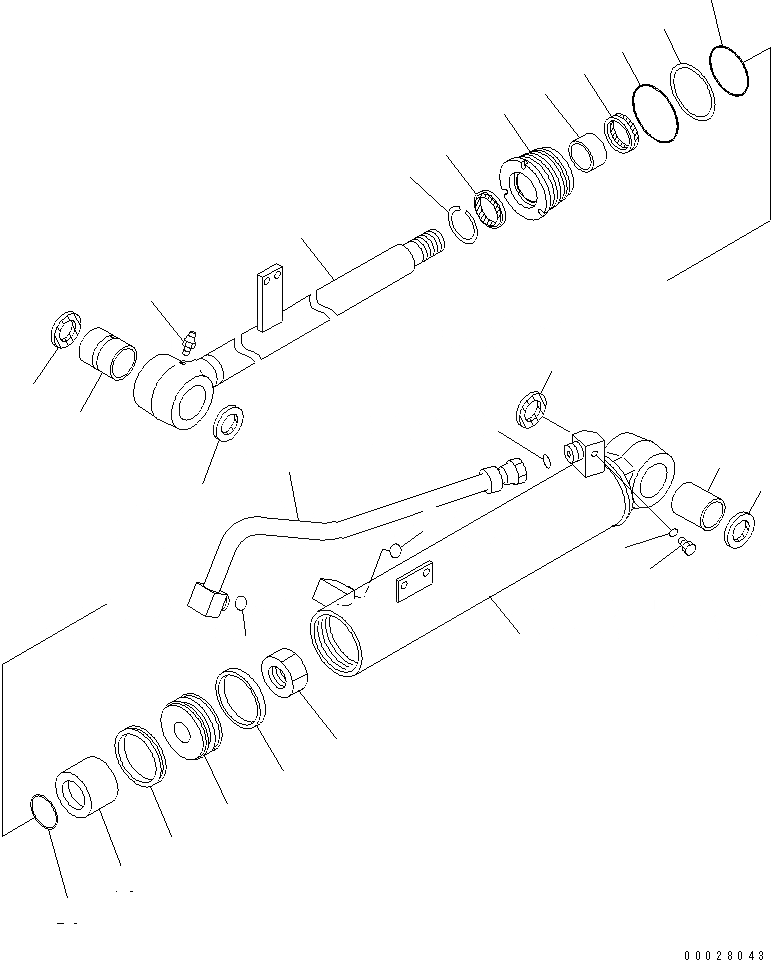 00028043