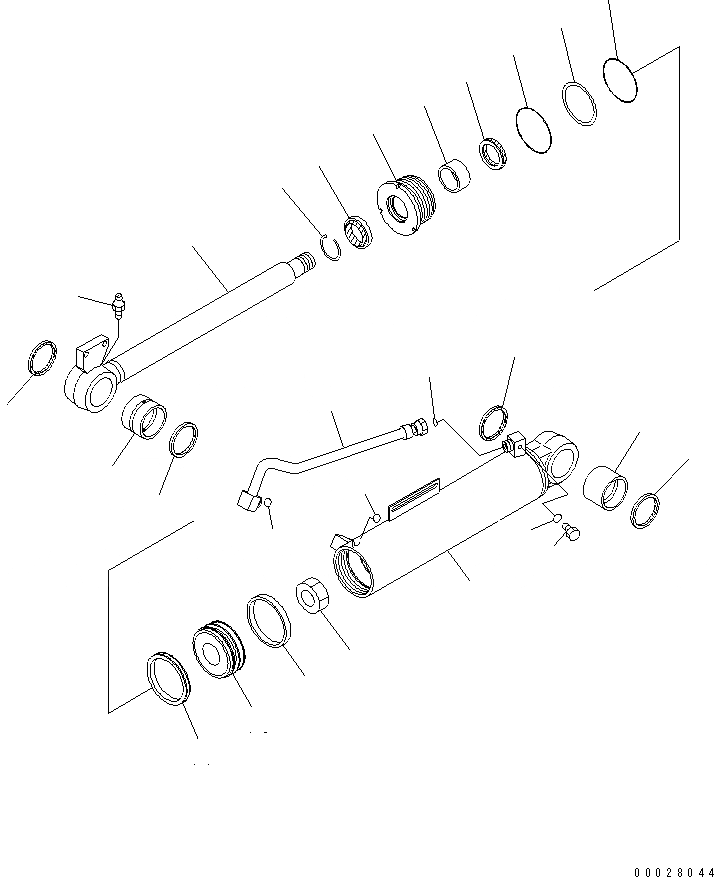 00028044