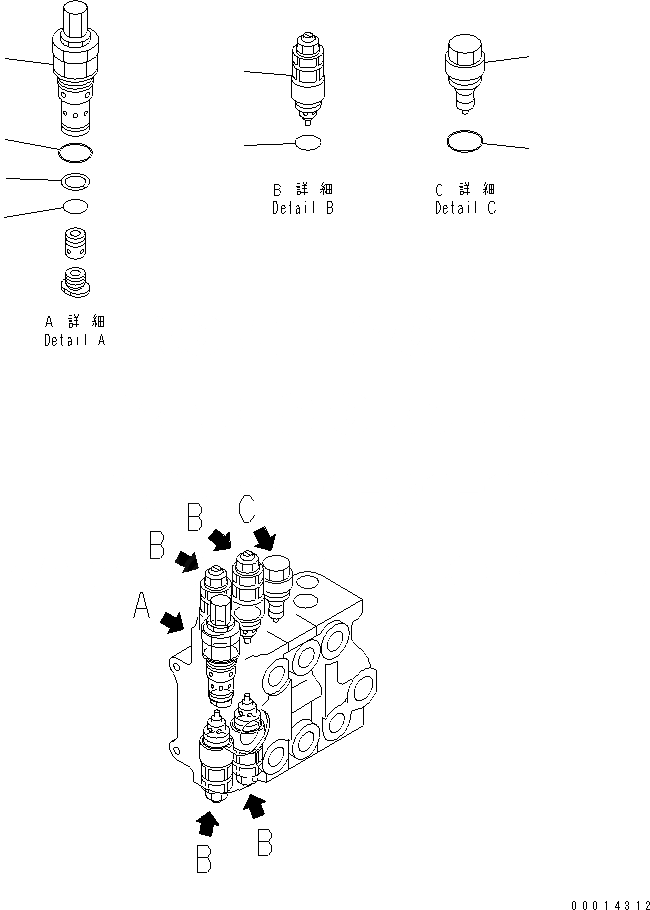 B 詳 細
Detail B

C 詳 細
Detail C

A 詳 細
Detail A

B
C
B
A
B
B

00014312