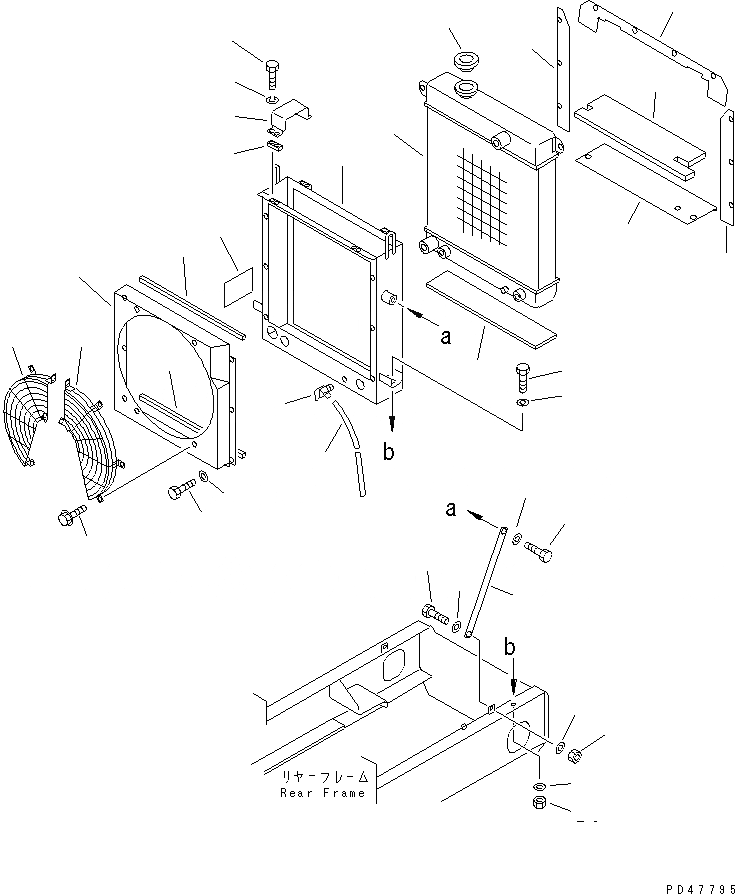 a

b

a

b

リヤーフレーム
Rear Frame

PD47795