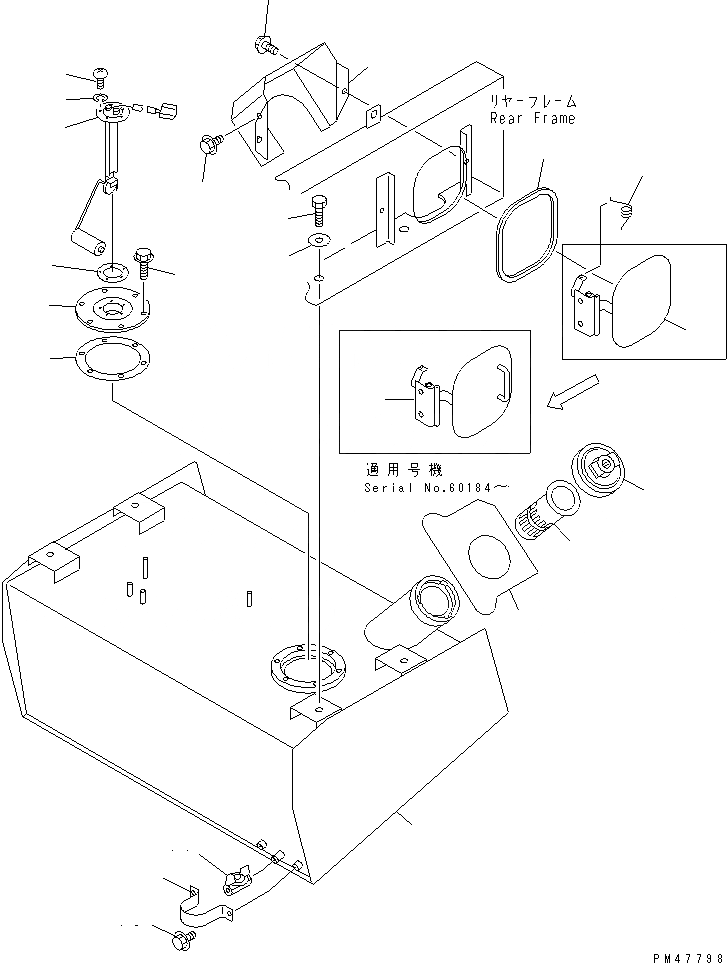 リヤーフレーム
Rear Frame

適用号機
Serial No.60184～

PM47798