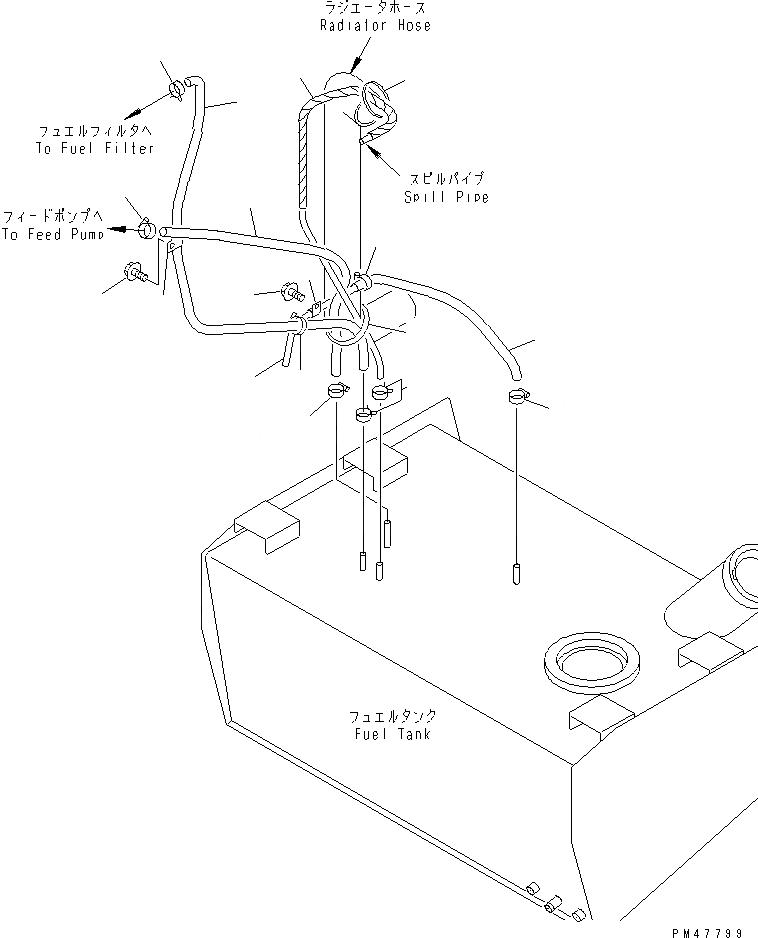 ラジエータホース
Radiator Hose

フュエルフィルタへ
To Fuel Filter

スピルパイプ
Spill Pipe

フィードポンプへ
To Feed Pump

フュエルタンク
Fuel Tank

PM47799