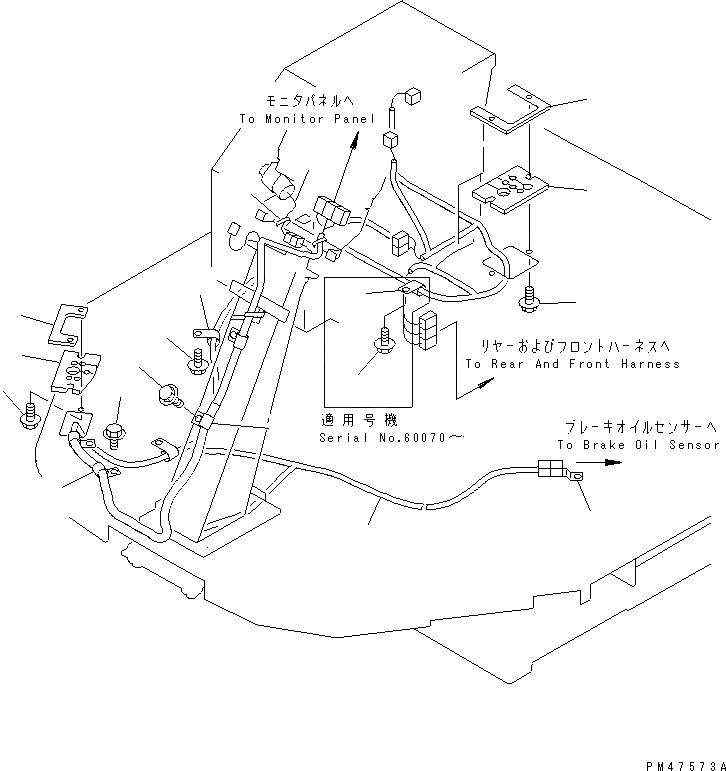 モニタパネルへ
To Monitor Panel

リヤーおよびフロントハーネスへ
To Rear And Front Harness

適用号機
Serial No.60070～

ブレーキオイルセンサーへ
To Brake Oil Sensor

PM47573A