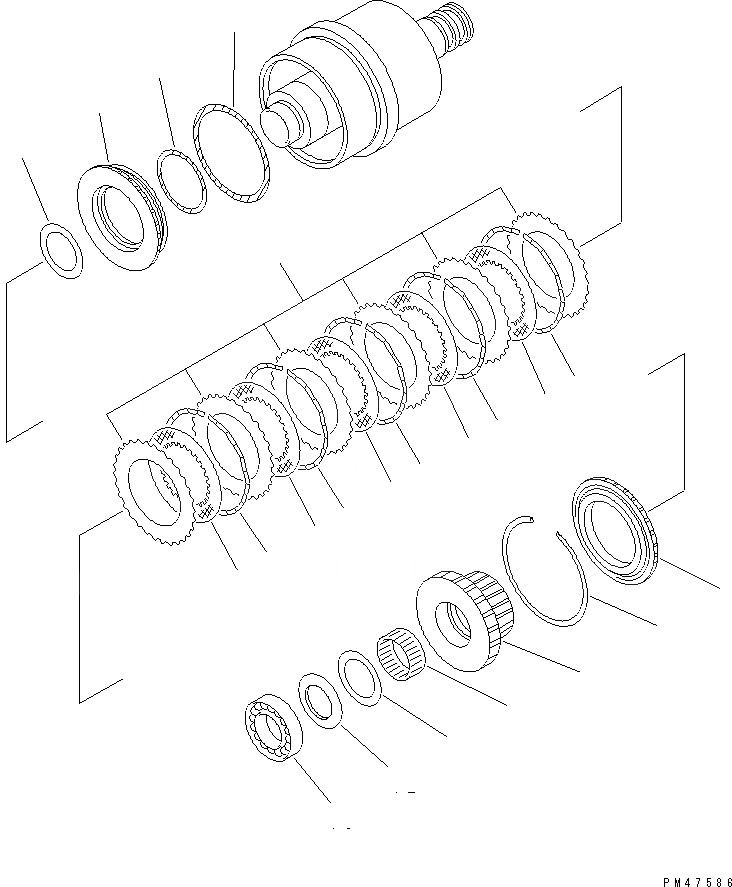 PM47586