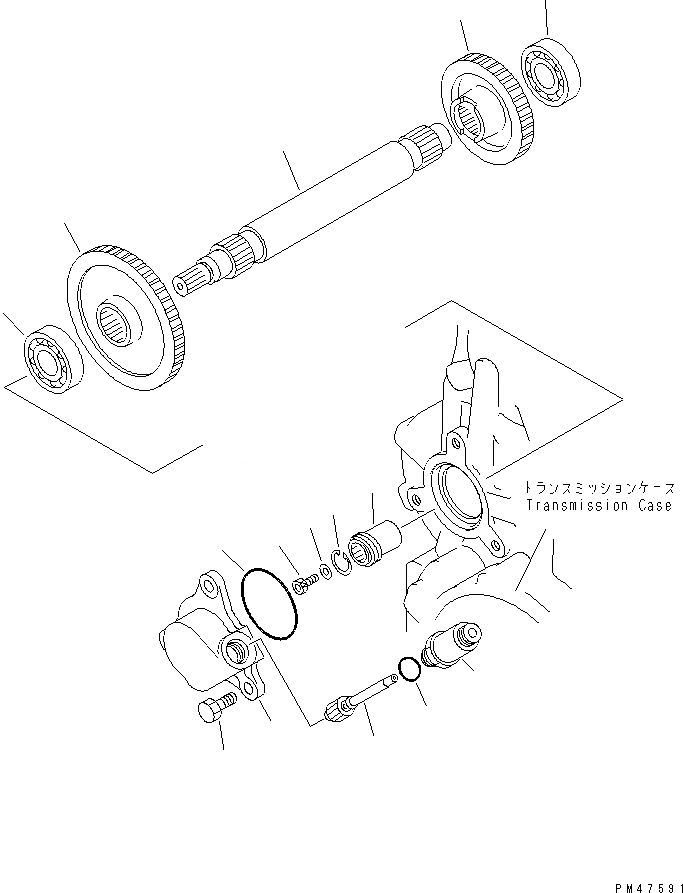 トランスミッションケース
Transmission Case

PM47591