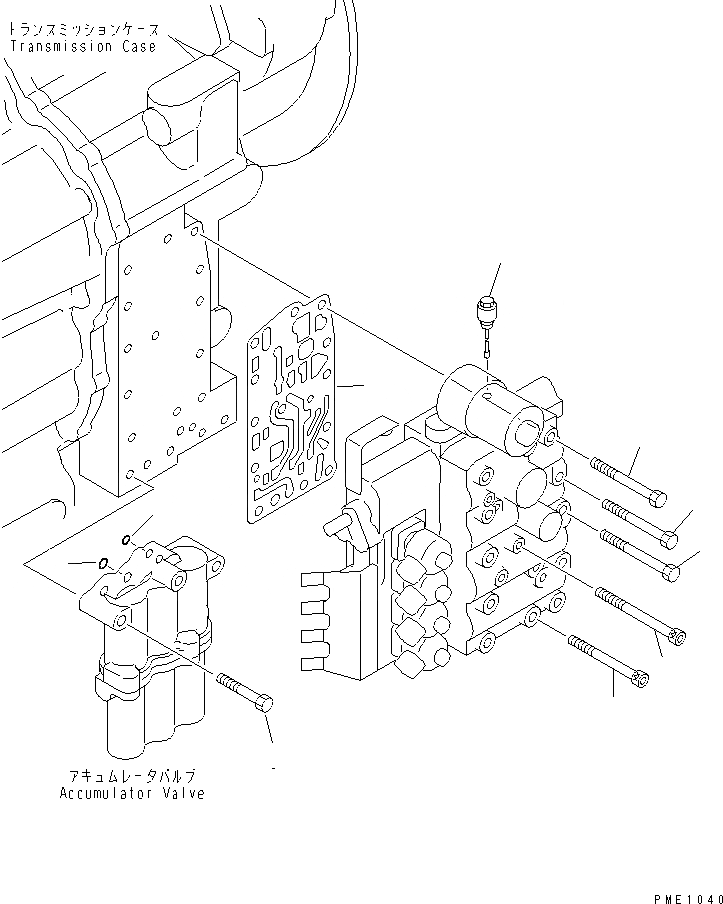 トランスミッションケース
Transmission Case

アキュムレータバルブ
Accumulator Valve

PME1040