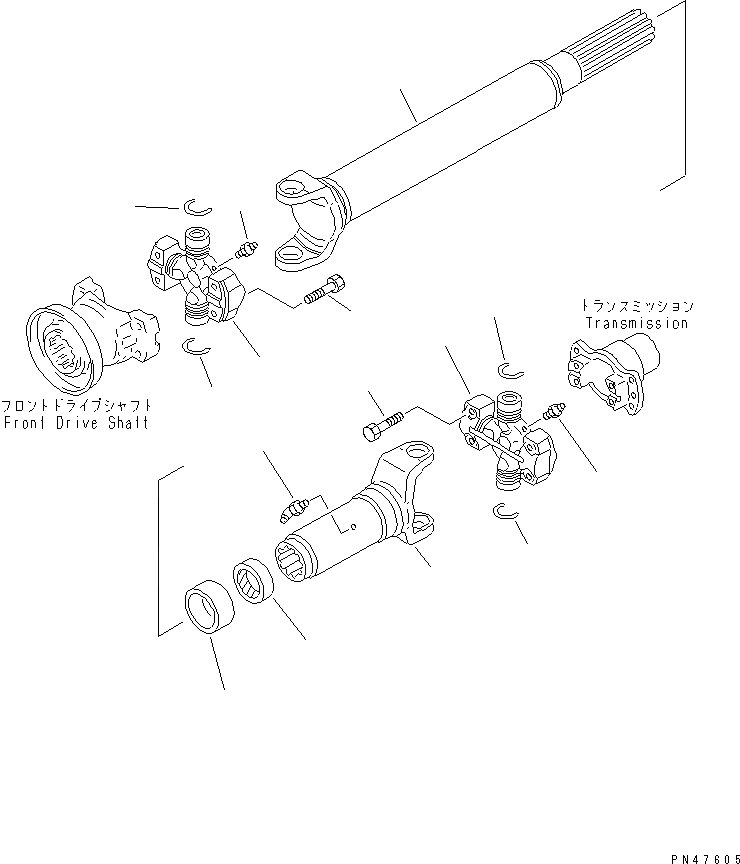 トランスミッション
Transmission

フロントドライブシャフト
Front Drive Shaft

PN47605