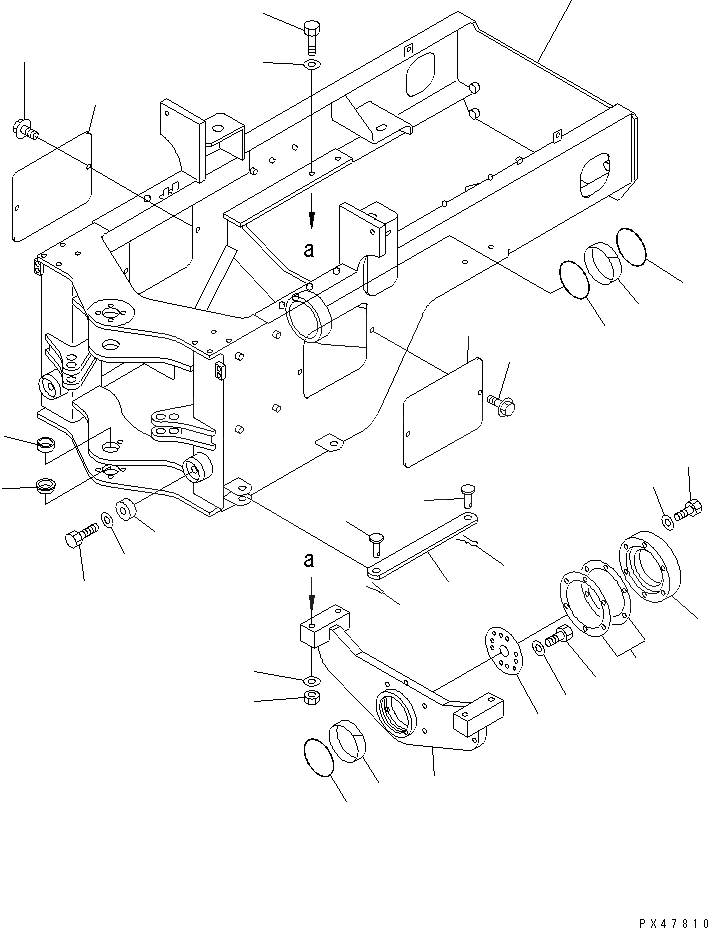 a

a

PX47810