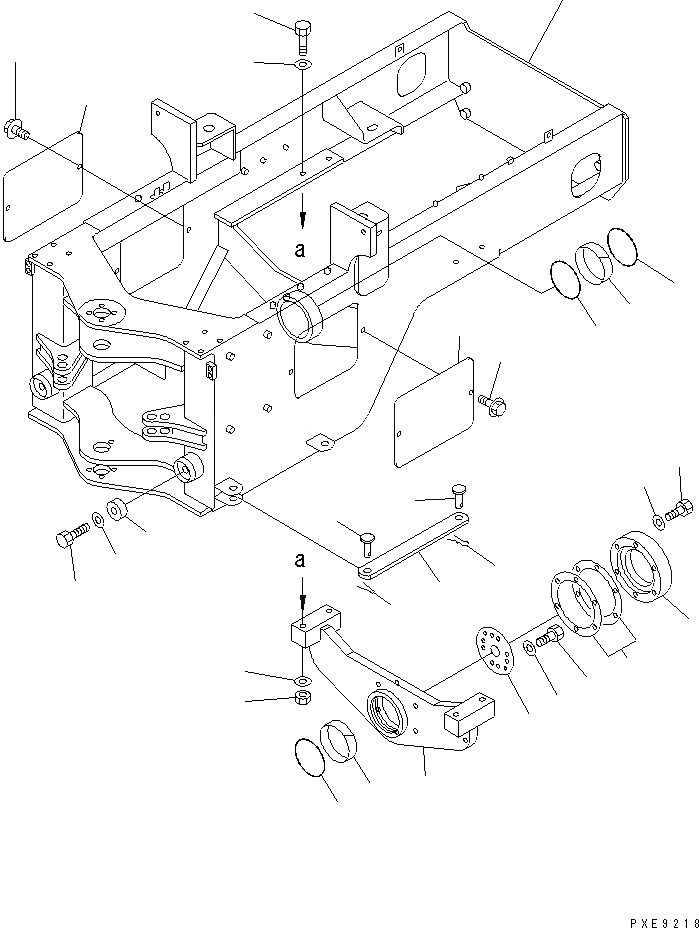 a

a

PXE9218