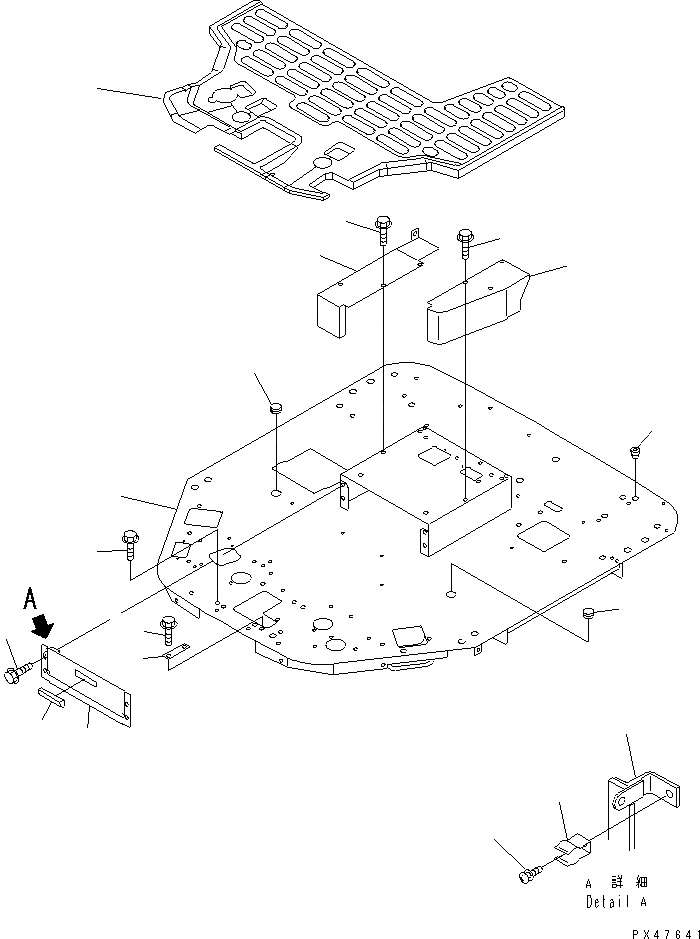 A

A 詳細
Detail A

PX47641