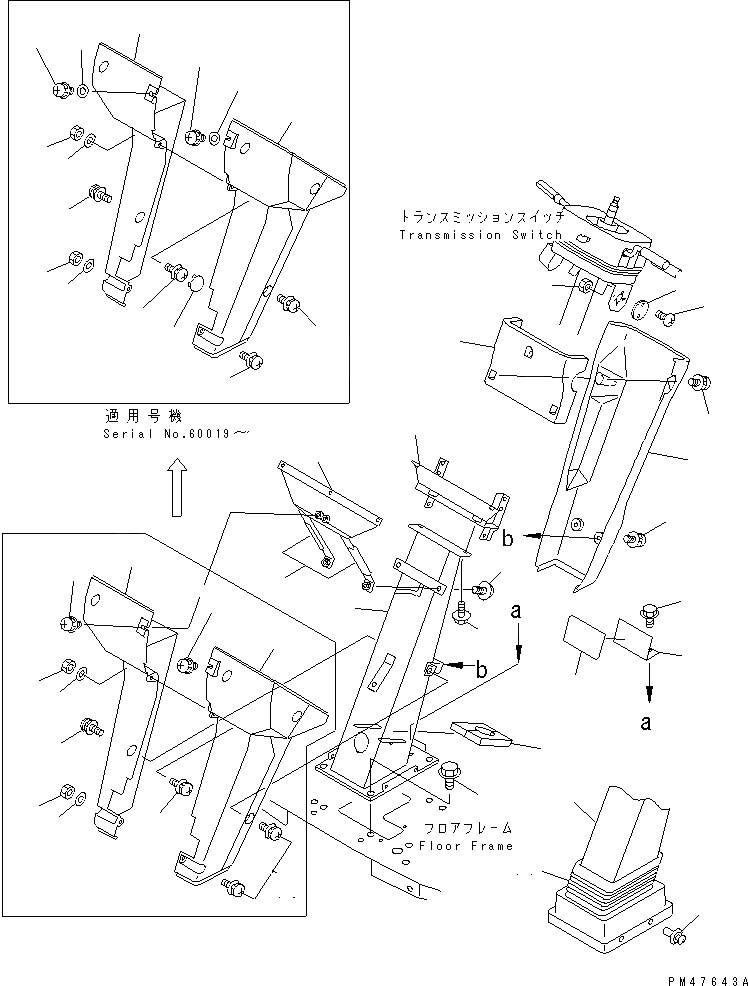 トランスミッションスイッチ
Transmission Switch

適用号機
Serial No.60019～

b

a

b

a

フロアフレーム
Floor Frame

PM47643A