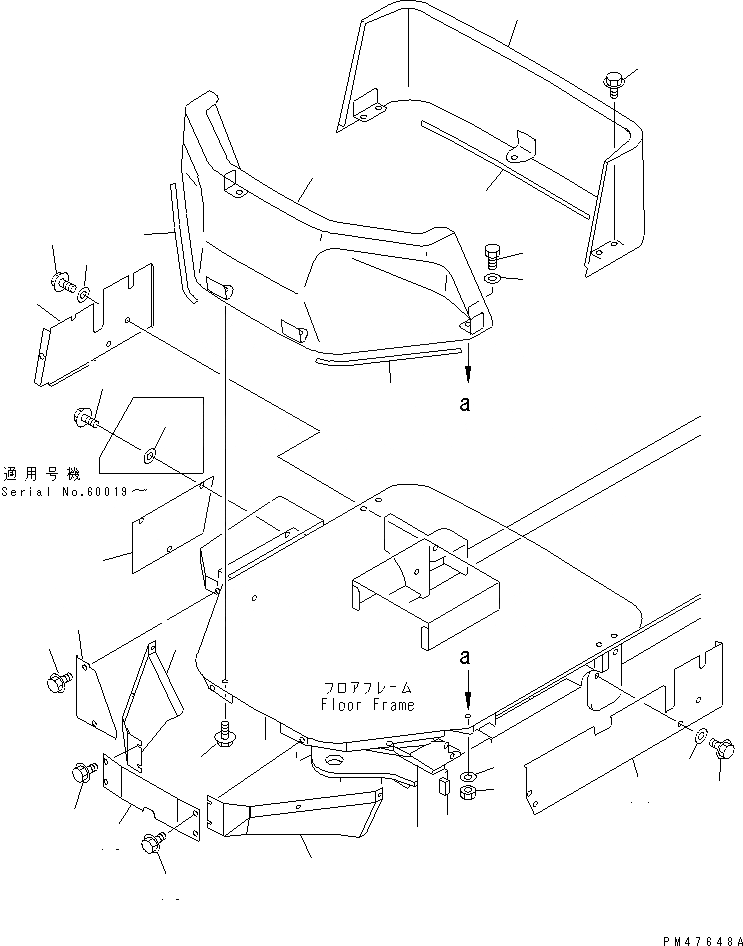 a

適用号機
Serial No.60019～

a

フロアフレーム
Floor Frame

PM47648A